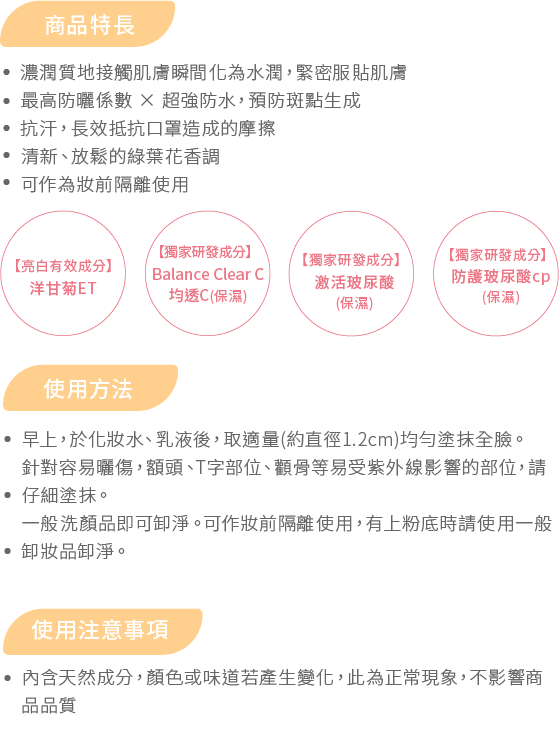 商品特長

• 濃潤質地接觸肌膚瞬間化為水潤，緊密服貼肌膚
• 最高防曬係數 × 超強防水，預防斑點生成
• 抗汗，長效抵抗口罩造成的摩擦
• 清新、放鬆的綠葉花香調
• 可作為妝前隔離使用

【亮白有效成分】
洋甘菊ET

【獨家研發成分】
Balance Clear C
均透C(保濕)

【獨家研發成分】
激活玻尿酸
(保濕)

【獨家研發成分】
防護玻尿酸cp
(保濕)

使用方法

• 早上，於化妝水、乳液後，取適量(約直徑1.2cm)均勻塗抹全臉。
針對容易曬傷，額頭、T字部位、顴骨等易受紫外線影響的部位，請
• 仔細塗抹。
一般洗顏品即可卸淨。可作妝前隔離使用，有上粉底時請使用一般
• 卸妝品卸淨。

使用注意事項

• 內含天然成分，顏色或味道若產生變化，此為正常現象，不影響商品品質